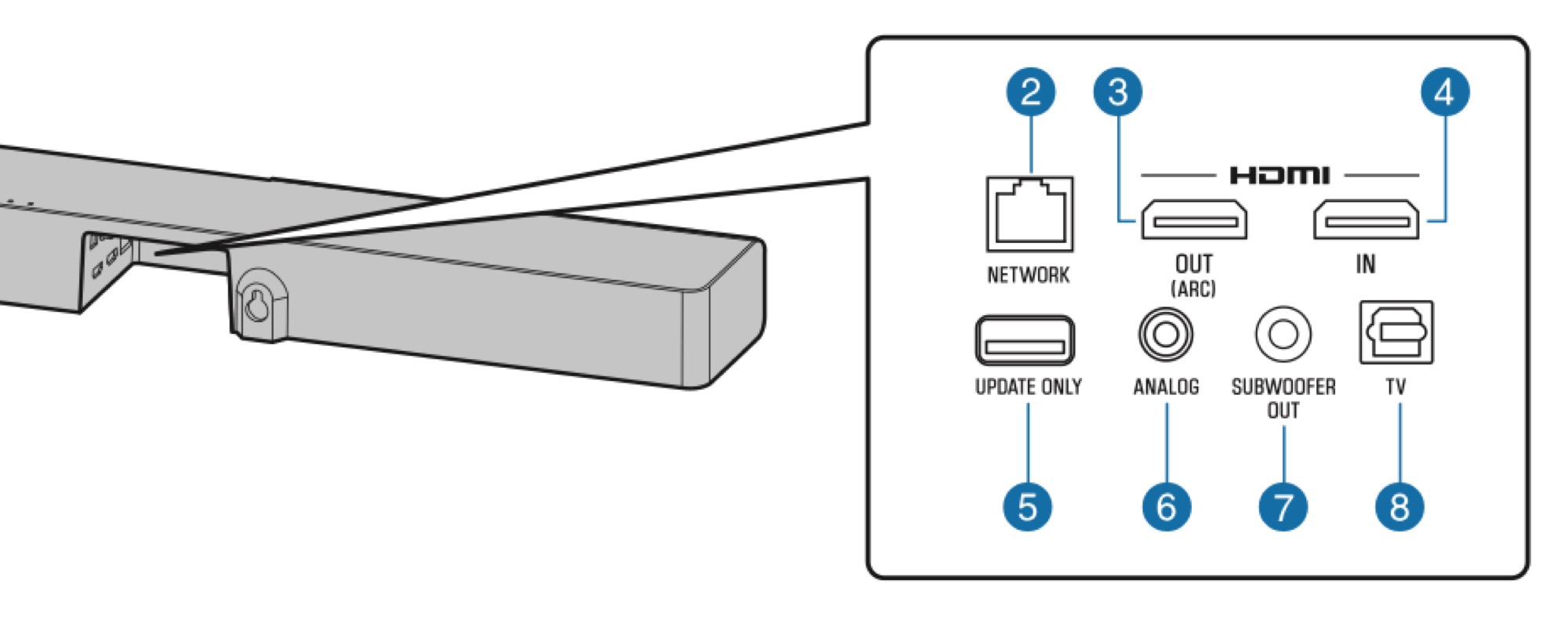 2
3
4
HDMI
NETWORK
OUT
(ARC)
IN
UPDATE ONLY
ANALOG
SUBWOOFER OUT
TV
5
6
7
8